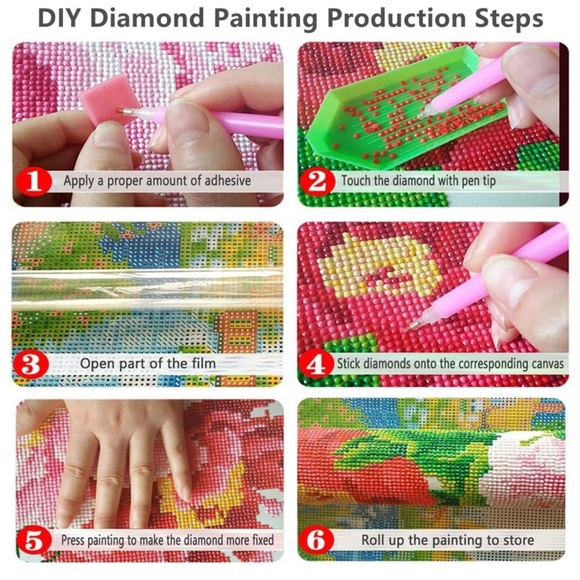 DIY Diamond Painting Production Steps

1 Apply a proper amount of adhesive

2 Touch the diamond with pen tip

3 Open part of the film

4 Stick diamonds onto the corresponding canvas

5 Press painting to make the diamond more fixed

6 Roll up the painting to store